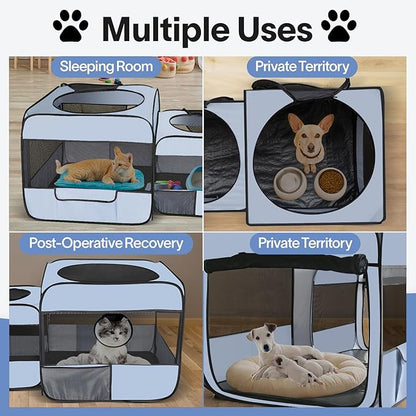 Multiple Uses

Sleeping Room

Private Territory

Post-Operative Recovery

Private Territory