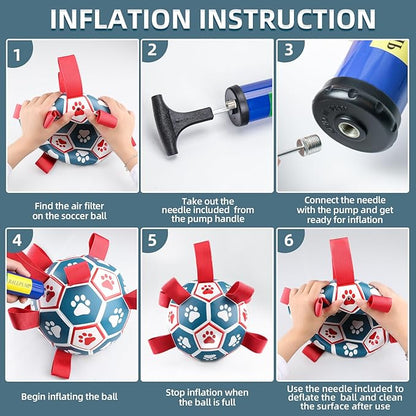 INFLATION INSTRUCTION

1

Find the air filter on the soccer ball

2

Take out the needle included from the pump handle

3

Connect the needle with the pump and get ready for inflation

4

BALLPUMP

Begin inflating the ball

5

Stop inflation when the ball is full

6

Use the needle included to deflate the ball and clean the surface after use