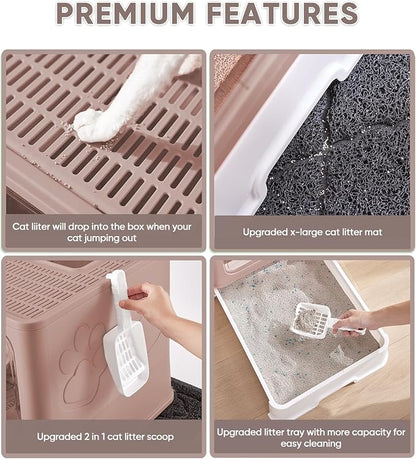 PREMIUM FEATURES

Cat liiter will drop into the box when your cat jumping out

Upgraded x-large cat litter mat

Upgraded 2 in 1 cat litter scoop

Upgraded litter tray with more capacity for easy cleaning