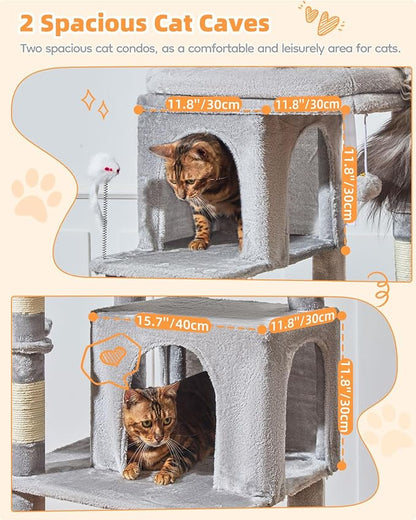 2 Spacious Cat Caves

Two spacious cat condos, as a comfortable and leisurely area for cats.

11.8"/30cm
11.8"/30cm
11.8"/30cm

15.7"/40cm
11.8"/30cm
11.8"/30cm