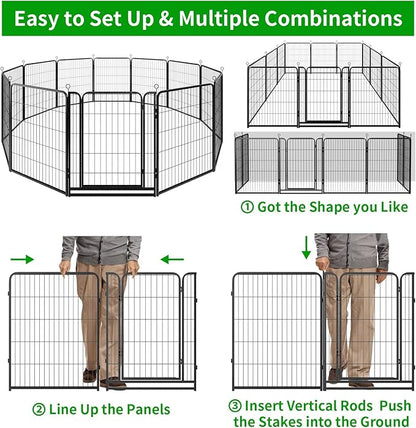 Easy to Set Up & Multiple Combinations

① Got the Shape you Like

② Line Up the Panels

③ Insert Vertical Rods Push the Stakes into the Ground