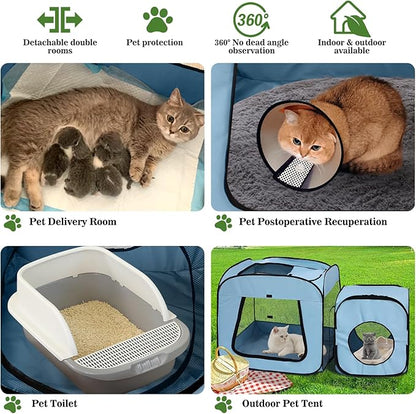 Detachable double rooms

Pet protection

360°

360° No dead angle observation

Indoor & outdoor available

Pet Delivery Room

Pet Postoperative Recuperation

Pet Toilet

Outdoor Pet Tent