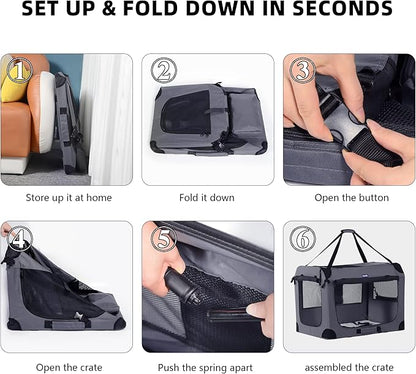 SET UP & FOLD DOWN IN SECONDS

1
Store up it at home

2
Fold it down

3
Open the button

4
Open the crate

5
Push the spring apart

6
assembled the crate