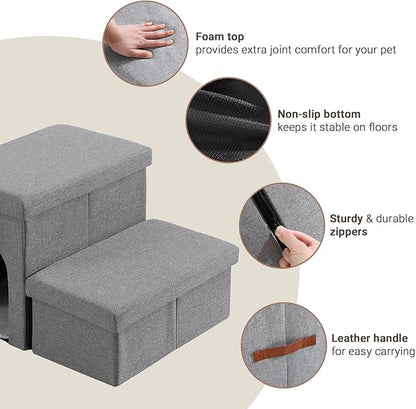 Foam top
provides extra joint comfort for your pet

Non-slip bottom
keeps it stable on floors

Sturdy & durable
zippers

Leather handle
for easy carrying