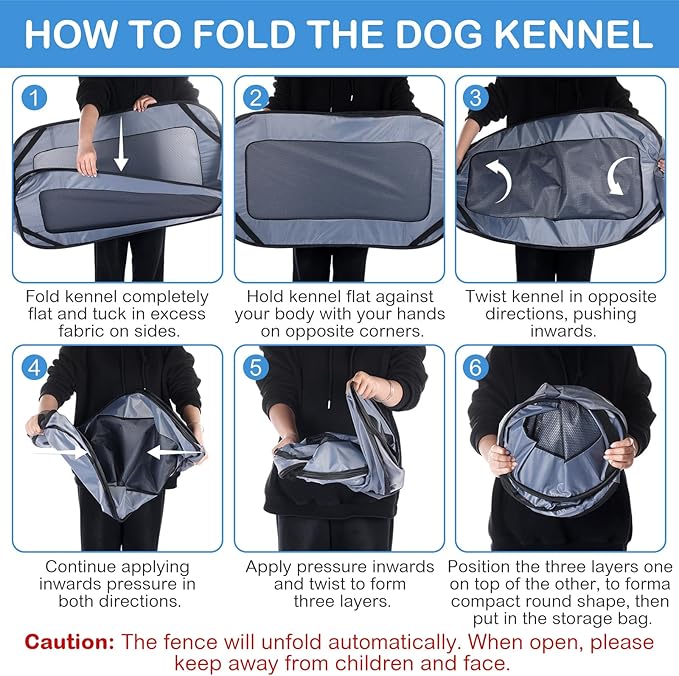 HOW TO FOLD THE DOG KENNEL

1
Fold kennel completely flat and tuck in excess fabric on sides.

2
Hold kennel flat against your body with your hands on opposite corners.

3
Twist kennel in opposite directions, pushing inwards.

4
Continue applying inwards pressure in both directions.

5
Apply pressure inwards and twist to form three layers.

6
Position the three layers one on top of the other, to forma compact round shape, then put in the storage bag.

Caution: The fence will unfold automatically. When open, please keep away from children and face.