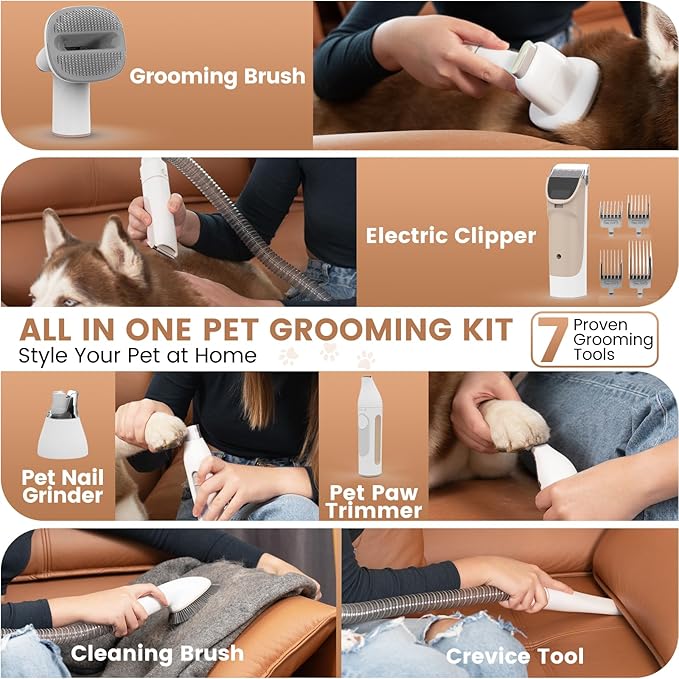 Grooming Brush

Electric Clipper

ALL IN ONE PET GROOMING KIT
Style Your Pet at Home

7 Proven Grooming Tools

Pet Nail Grinder

Pet Paw Trimmer

Cleaning Brush

Crevice Tool