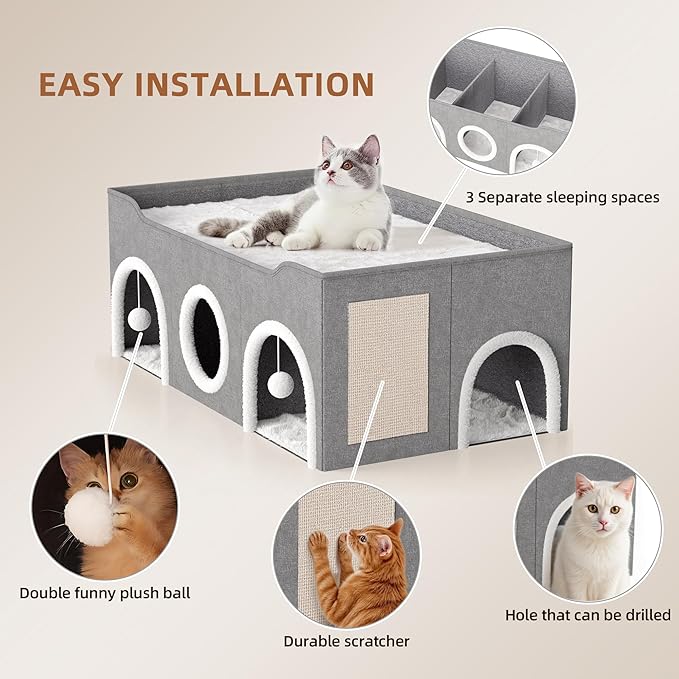 EASY INSTALLATION

3 Separate sleeping spaces

Double funny plush ball

Durable scratcher

Hole that can be drilled