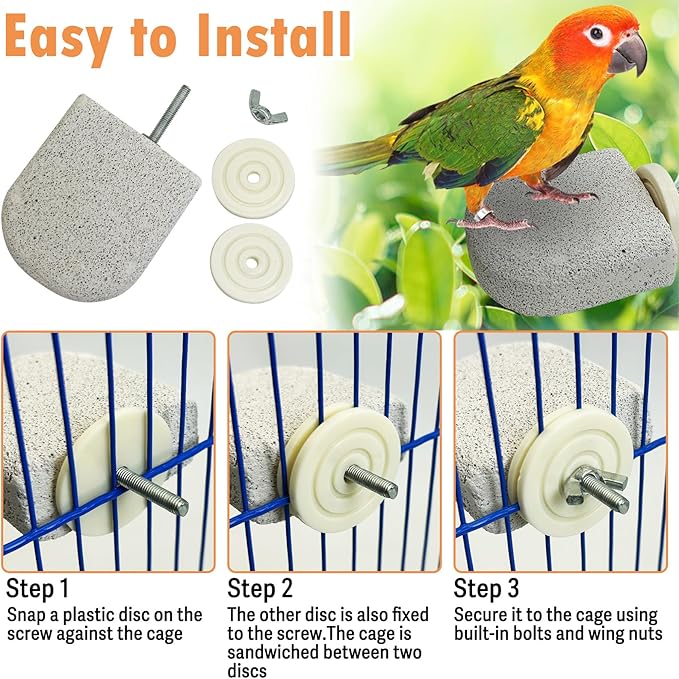 Easy to Install

Step 1
Snap a plastic disc on the screw against the cage

Step 2
The other disc is also fixed to the screw.The cage is sandwiched between two discs

Step 3
Secure it to the cage using built-in bolts and wing nuts