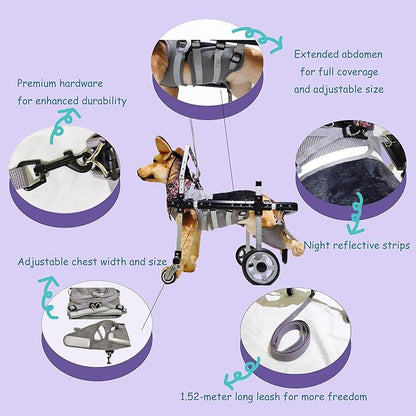 Extended abdomen for full coverage and adjustable size

Premium hardware for enhanced durability

Night reflective strips

Adjustable chest width and size

1.52-meter long leash for more freedom