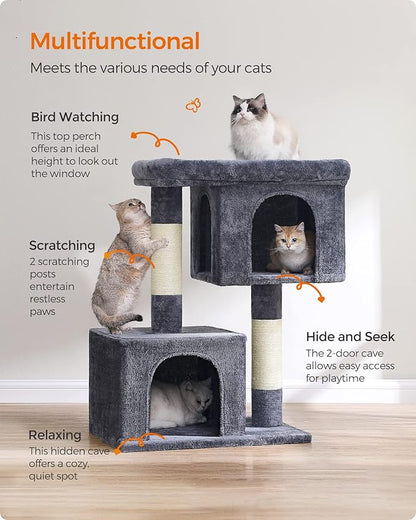 Multifunctional
Meets the various needs of your cats

Bird Watching
This top perch offers an ideal height to look out the window

Scratching
2 scratching posts entertain restless paws

Hide and Seek
The 2-door cave allows easy access for playtime

Relaxing
This hidden cave offers a cozy, quiet spot