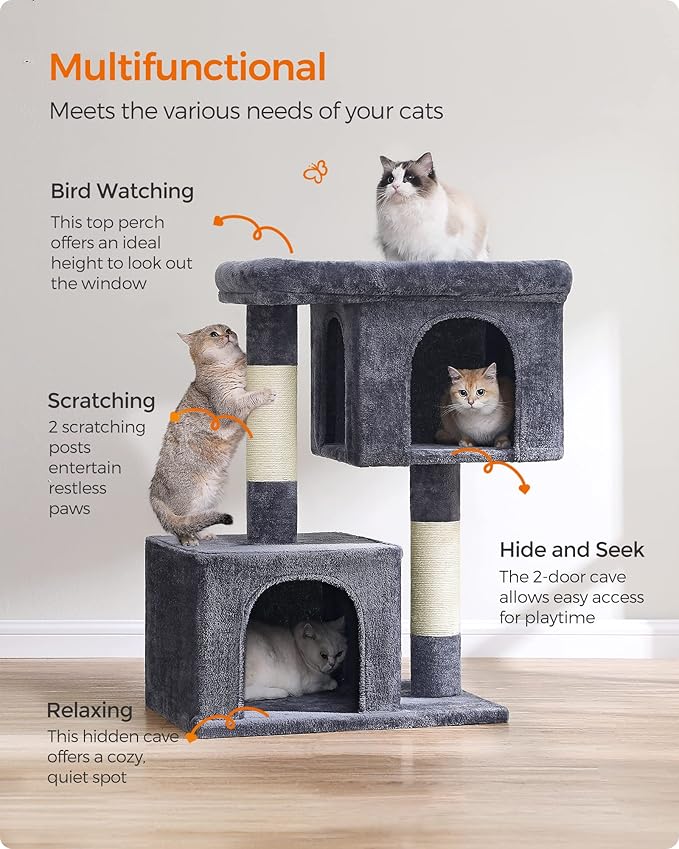 Multifunctional
Meets the various needs of your cats

Bird Watching
This top perch offers an ideal height to look out the window

Scratching
2 scratching posts entertain restless paws

Hide and Seek
The 2-door cave allows easy access for playtime

Relaxing
This hidden cave offers a cozy, quiet spot