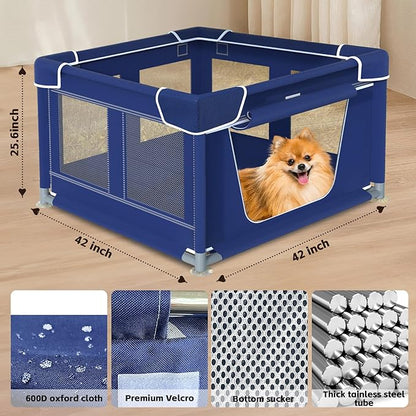 25.6inch

42 inch

42 inch

600D oxford cloth

Premium Velcro

Bottom sucker

Thick tainless steel tube