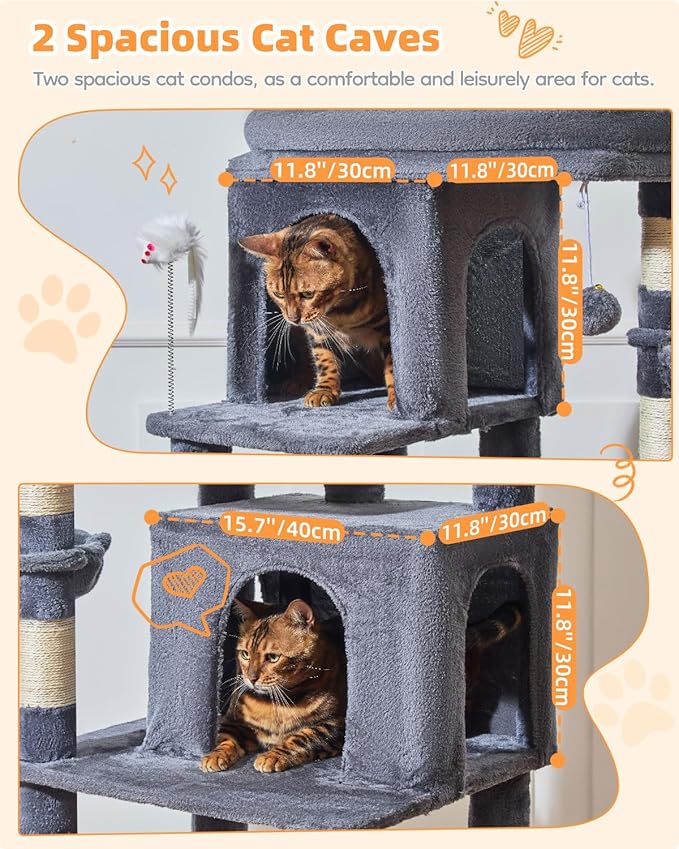 2 Spacious Cat Caves

Two spacious cat condos, as a comfortable and leisurely area for cats.

11.8"/30cm
11.8"/30cm
11.8"/30cm

15.7"/40cm
11.8"/30cm
11.8"/30cm