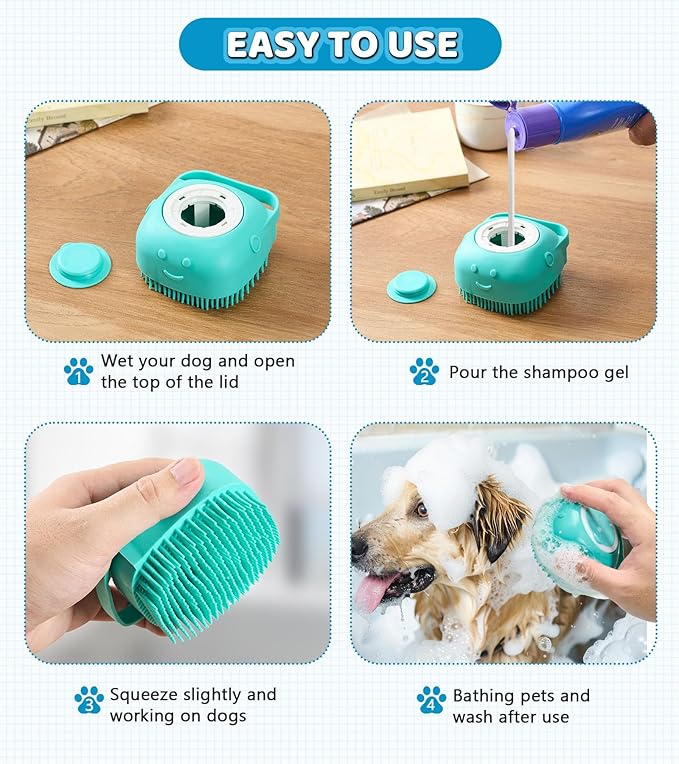 EASY TO USE

1 Wet your dog and open the top of the lid

2 Pour the shampoo gel

3 Squeeze slightly and working on dogs

4 Bathing pets and wash after use