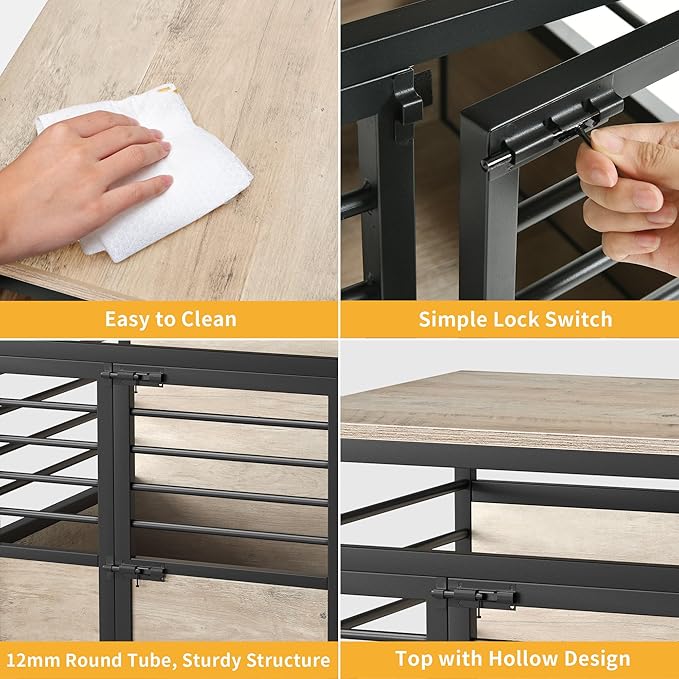 Easy to Clean

Simple Lock Switch

12mm Round Tube, Sturdy Structure

Top with Hollow Design