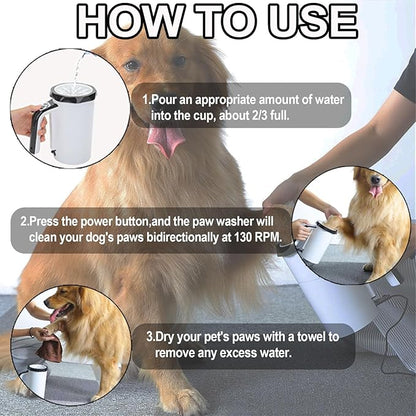 HOW TO USE

1.Pour an appropriate amount of water into the cup, about 2/3 full.

2.Press the power button,and the paw washer will clean your dog's paws bidirectionally at 130 RPM.

3.Dry your pet's paws with a towel to remove any excess water.