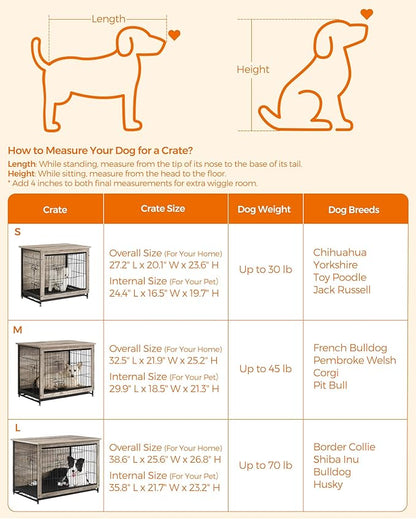 Length

Height

How to Measure Your Dog for a Crate?

Length: While standing, measure from the tip of its nose to the base of its tail.
Height: While sitting, measure from the head to the floor.
* Add 4 inches to both final measurements for extra wiggle room.

| Crate | Crate Size | Dog Weight | Dog Breeds |
|---|---|---|---|
| S | Overall Size (For Your Home) 27.2" L x 20.1" W x 23.6" H Internal Size (For Your Pet) 24.4" L x 16.5" W x 19.7" H | Up to 30 lb | Chihuahua Yorkshire Toy Poodle Jack Russell |
| M | Overall Size (For Your Home) 32.5" L x 21.9" W x 25.2" H Internal Size (For Your Pet) 29.9" L x 18.5" W x 21.3" H | Up to 45 lb | French Bulldog Pembroke Welsh Corgi Pit Bull |
| L | Overall Size (For Your Home) 38.6" L x 25.6" W x 26.8" H Internal Size (For Your Pet) 35.8" L x 21.7" W x 23.2" H | Up to 70 lb | Border Collie Shiba Inu Bulldog Husky |