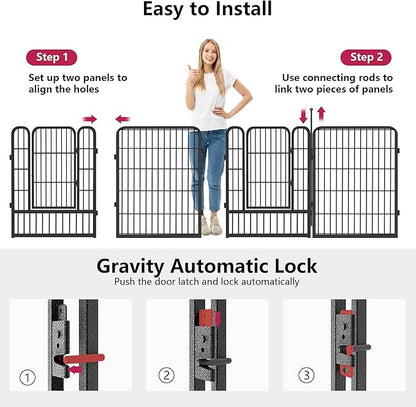 Easy to Install

Step 1

Set up two panels to align the holes

Step 2

Use connecting rods to link two pieces of panels

Gravity Automatic Lock

Push the door latch and lock automatically

①

②

③