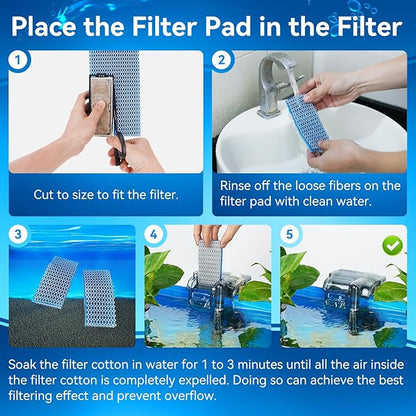 Place the Filter Pad in the Filter

1

Cut to size to fit the filter.

2

Rinse off the loose fibers on the filter pad with clean water.

3

4

5

Soak the filter cotton in water for 1 to 3 minutes until all the air inside the filter cotton is completely expelled. Doing so can achieve the best filtering effect and prevent overflow.