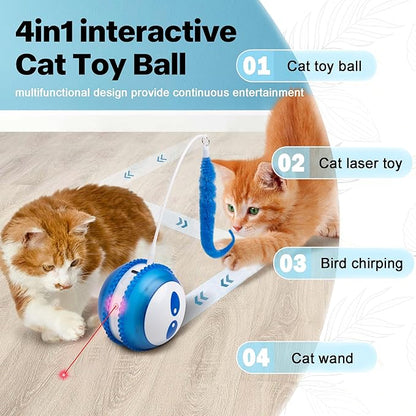 4in1 interactive Cat Toy Ball

multifunctional design provide continuous entertainment

01 Cat toy ball

02 Cat laser toy

03 Bird chirping

04 Cat wand