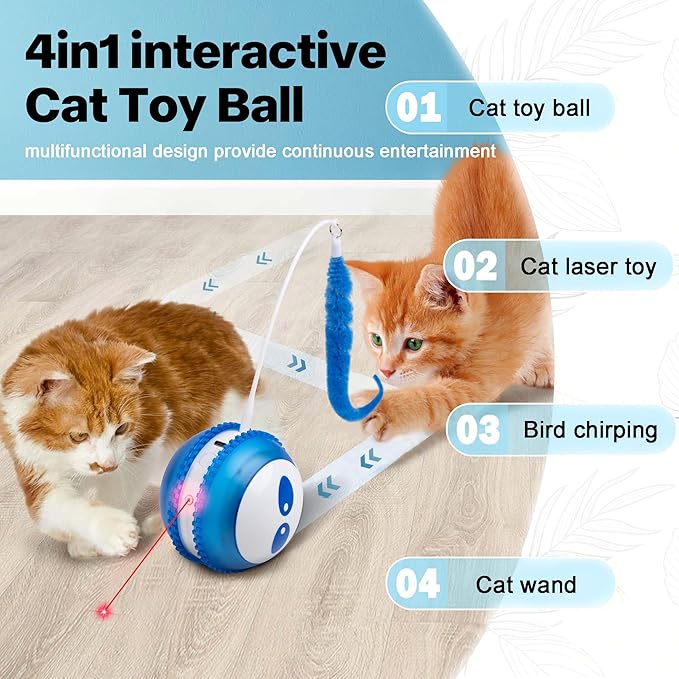 4in1 interactive
Cat Toy Ball

multifunctional design provide continuous entertainment

01 Cat toy ball

02 Cat laser toy

03 Bird chirping

04 Cat wand