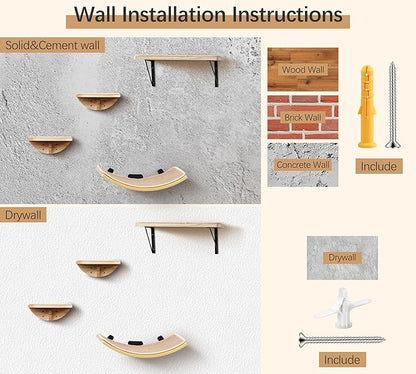 Wall Installation Instructions

Solid&Cement wall

Wood Wall

Brick Wall

Concrete Wall

Include

Drywall

Drywall

Include