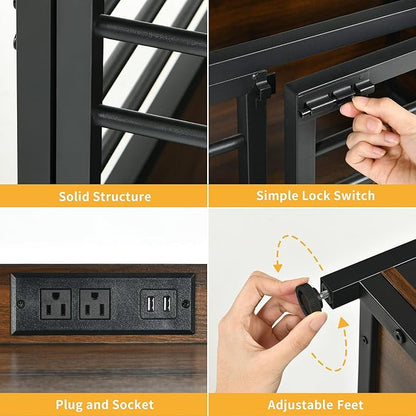 Solid Structure

Simple Lock Switch

Plug and Socket

Adjustable Feet