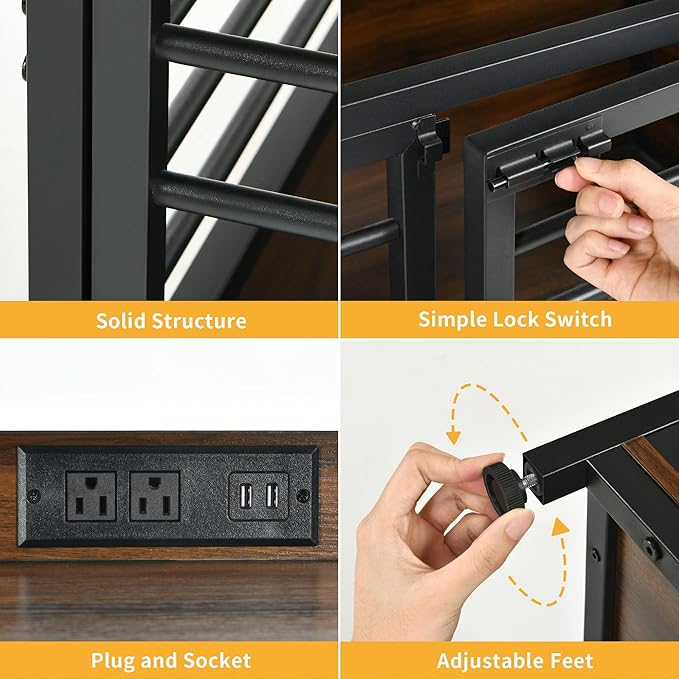 Solid Structure

Simple Lock Switch

Plug and Socket

Adjustable Feet