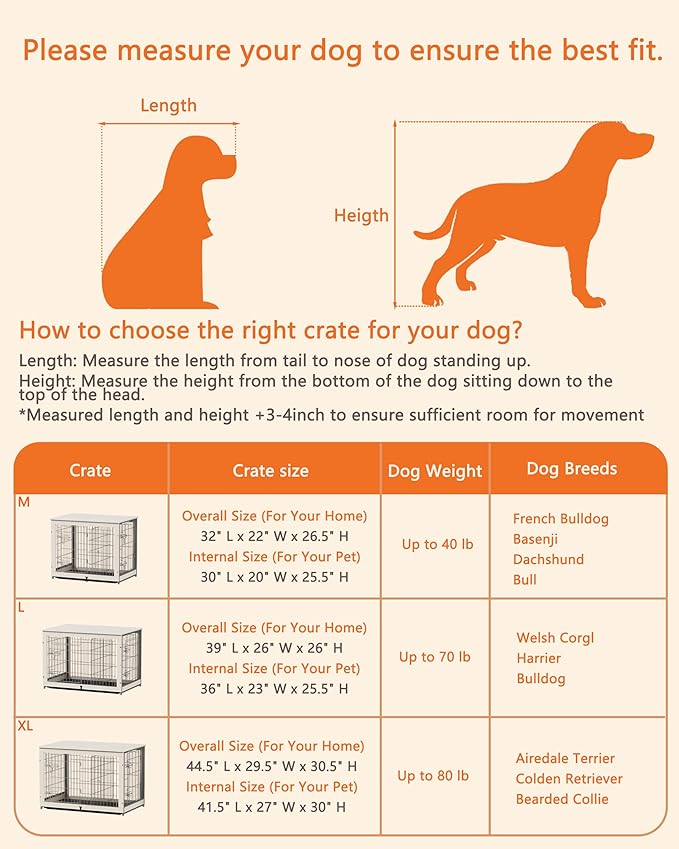 Please measure your dog to ensure the best fit.

Length

Heigth

How to choose the right crate for your dog?

Length: Measure the length from tail to nose of dog standing up.
Height: Measure the height from the bottom of the dog sitting down to the top of the head.
*Measured length and height +3-4inch to ensure sufficient room for movement

| Crate | Crate size | Dog Weight | Dog Breeds |
|---|---|---|---|
| M | Overall Size (For Your Home) 32" L x 22" W x 26.5" H Internal Size (For Your Pet) 30" L x 20" W x 25.5" H | Up to 40 lb | French Bulldog Basenji Dachshund Bull |
| L | Overall Size (For Your Home) 39" L x 26" W x 26" H Internal Size (For Your Pet) 36" L x 23" W x 25.5" H | Up to 70 lb | Welsh Corgl Harrier Bulldog |
| XL | Overall Size (For Your Home) 44.5" L x 29.5" W x 30.5" H Internal Size (For Your Pet) 41.5" L x 27" W x 30" H | Up to 80 lb | Airedale Terrier Colden Retriever Bearded Collie |