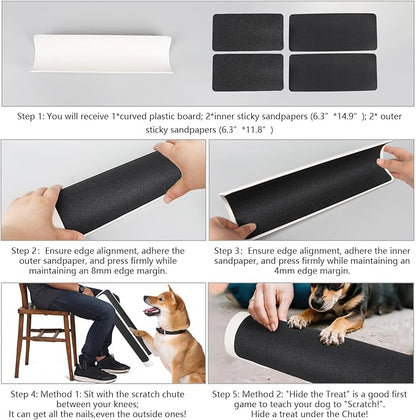 Step 1: You will receive 1*curved plastic board; 2*inner sticky sandpapers (6.3" *14.9" ); 2* outer sticky sandpapers (6.3" *11.8" )

Step 2: Ensure edge alignment, adhere the outer sandpaper, and press firmly while maintaining an 8mm edge margin.

Step 3: Ensure edge alignment, adhere the inner sandpaper, and press firmly while maintaining an 4mm edge margin.

Step 4: Method 1: Sit with the scratch chute between your knees;
It can get all the nails,even the outside ones!

Step 5: Method 2: "Hide the Treat" is a good first game to teach your dog to "Scratch!".
Hide a treat under the Chute!