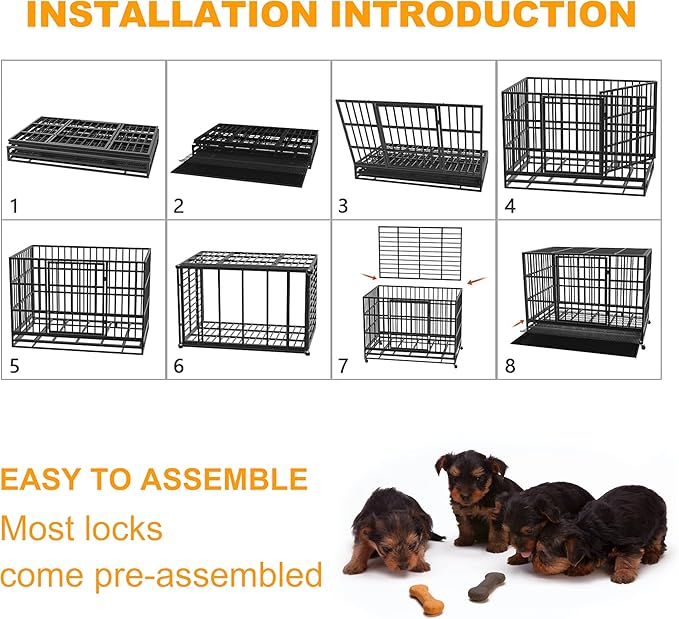 INSTALLATION INTRODUCTION

1

2

3

4

5

6

7

8

EASY TO ASSEMBLE

Most locks come pre-assembled