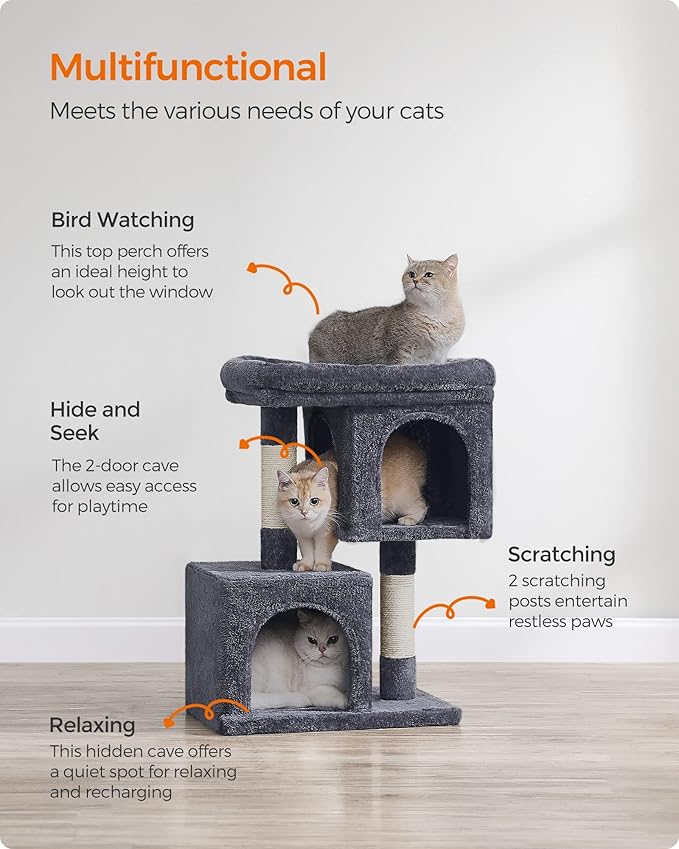 Multifunctional
Meets the various needs of your cats

Bird Watching
This top perch offers an ideal height to look out the window

Hide and Seek
The 2-door cave allows easy access for playtime

Scratching
2 scratching posts entertain restless paws

Relaxing
This hidden cave offers a quiet spot for relaxing and recharging