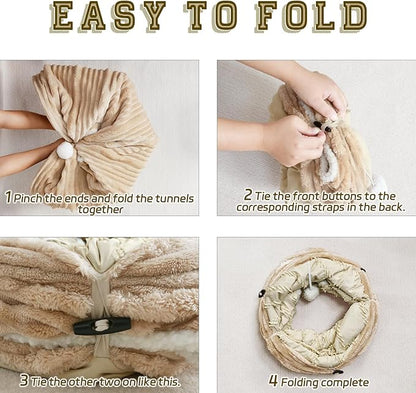 EASY TO FOLD

1 Pinch the ends and fold the tunnels together

2 Tie the front buttons to the corresponding straps in the back.

3 Tie the other two on like this.

4 Folding complete