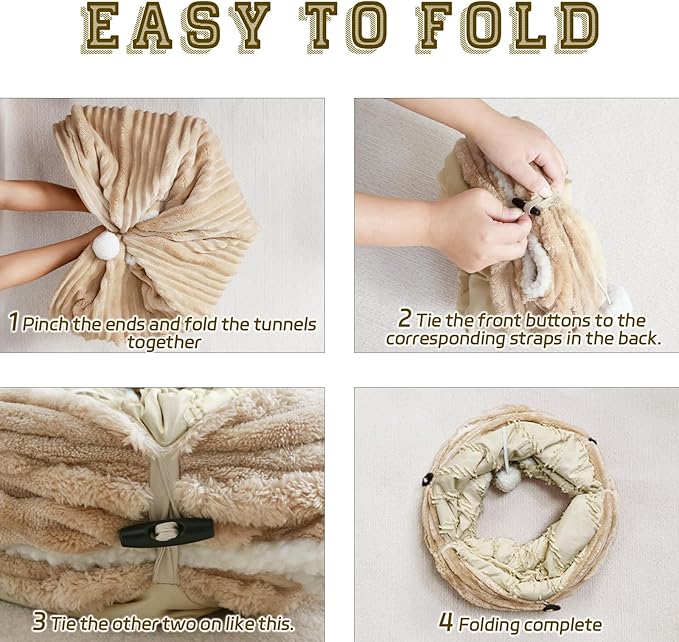 EASY TO FOLD

1 Pinch the ends and fold the tunnels together

2 Tie the front buttons to the corresponding straps in the back.

3 Tie the other two on like this.

4 Folding complete