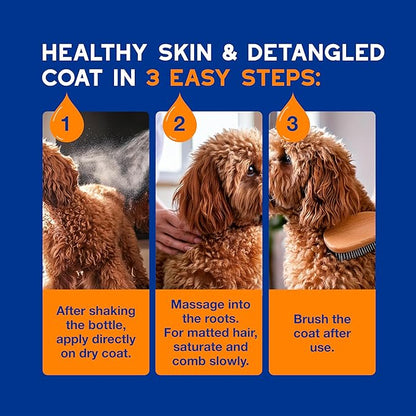 HEALTHY SKIN & DETANGLED COAT IN 3 EASY STEPS:

1

After shaking the bottle, apply directly on dry coat.

2

Massage into the roots. For matted hair, saturate and comb slowly.

3

Brush the coat after use.