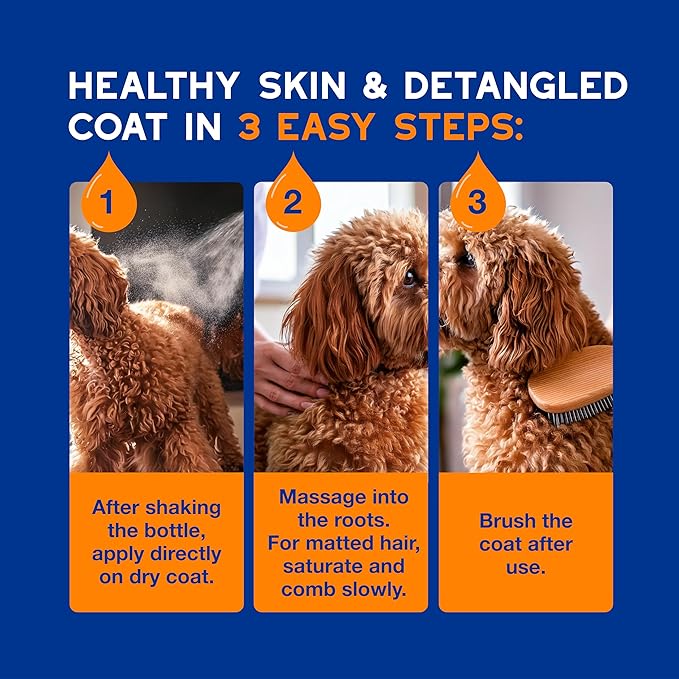 HEALTHY SKIN & DETANGLED COAT IN 3 EASY STEPS:

1

After shaking the bottle, apply directly on dry coat.

2

Massage into the roots. For matted hair, saturate and comb slowly.

3

Brush the coat after use.