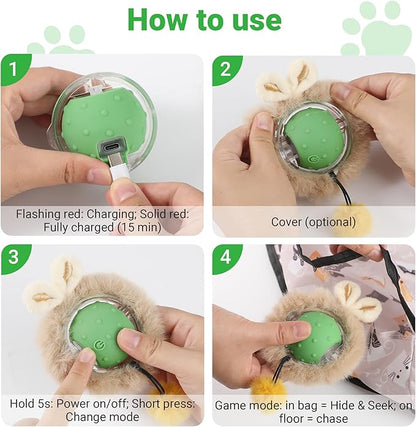 How to use

1

Flashing red: Charging; Solid red: Fully charged (15 min)

2

Cover (optional)

3

Hold 5s: Power on/off; Short press: Change mode

4

Game mode: in bag = Hide & Seek; on floor = chase