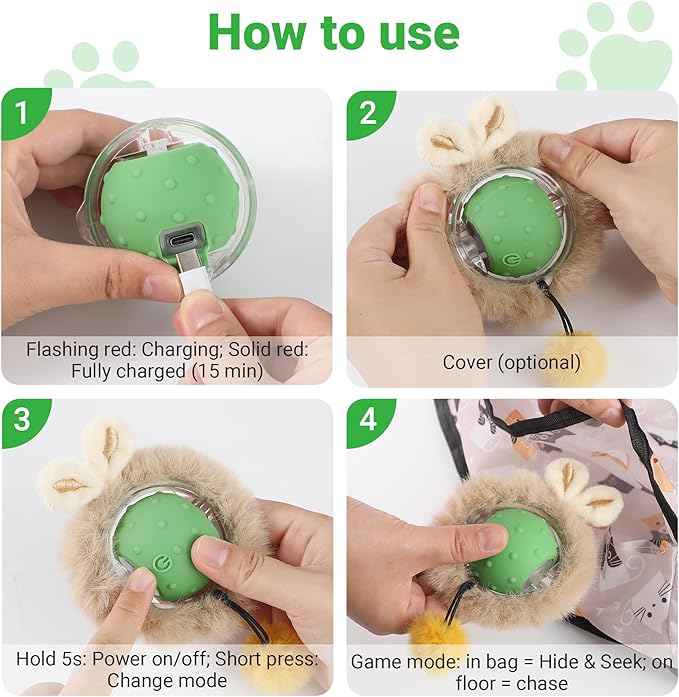 How to use

1

Flashing red: Charging; Solid red: Fully charged (15 min)

2

Cover (optional)

3

Hold 5s: Power on/off; Short press: Change mode

4

Game mode: in bag = Hide & Seek; on floor = chase