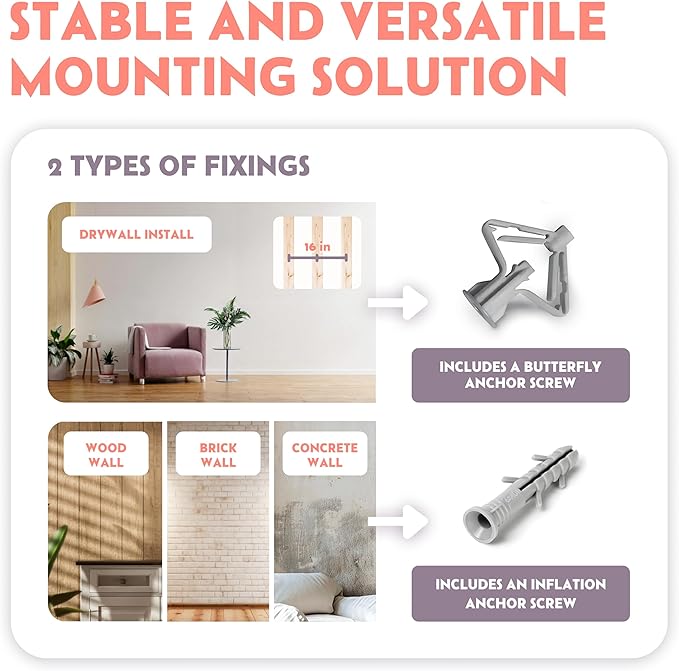 STABLE AND VERSATILE MOUNTING SOLUTION

2 TYPES OF FIXINGS

DRYWALL INSTALL

16 in

INCLUDES A BUTTERFLY ANCHOR SCREW

WOOD WALL

BRICK WALL

CONCRETE WALL

INCLUDES AN INFLATION ANCHOR SCREW