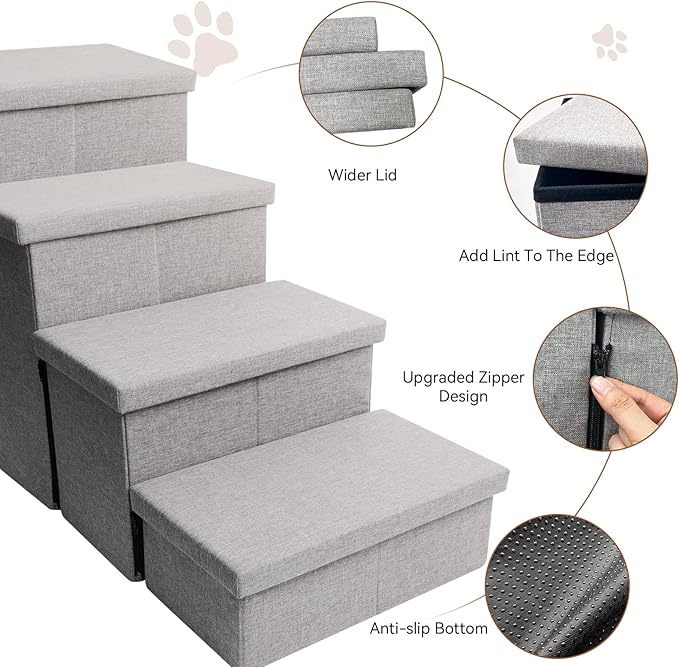 Wider Lid

Add Lint To The Edge

Upgraded Zipper Design

Anti-slip Bottom