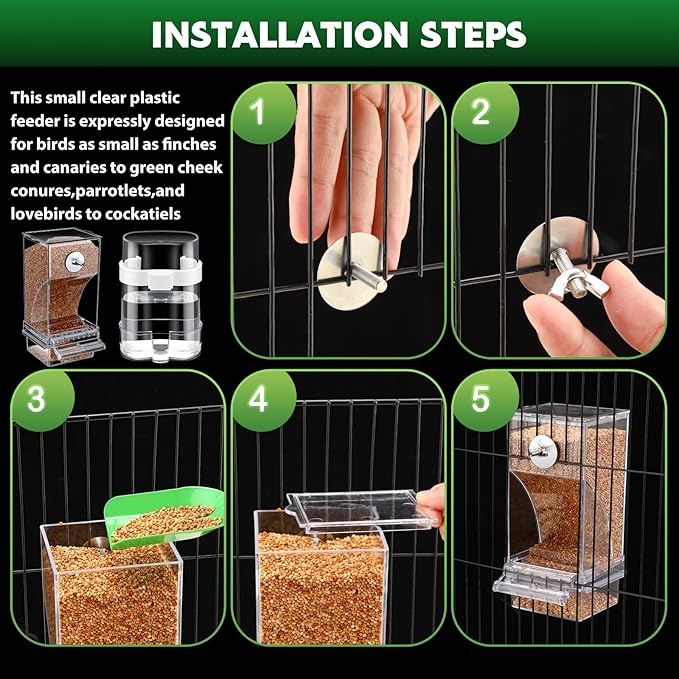 INSTALLATION STEPS

This small clear plastic feeder is expressly designed for birds as small as finches and canaries to green cheek conures,parrotlets,and lovebirds to cockatiels

1

2

3

4

5