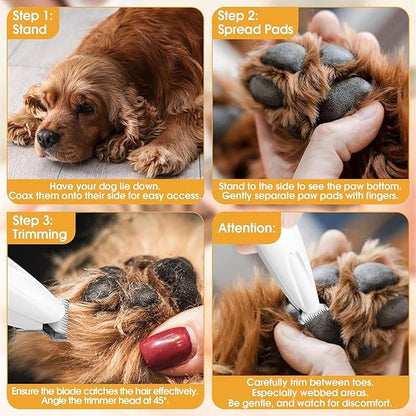 Step 1:
Stand

Have your dog lie down.
Coax them onto their side for easy access.

Step 2:
Spread Pads

Stand to the side to see the paw bottom.
Gently separate paw pads with fingers.

Step 3:
Trimming

Ensure the blade catches the hair effectively.
Angle the trimmer head at 45°.

Attention:

Carefully trim between toes.
Especially webbed areas.
Be gentle, and watch for discomfort.