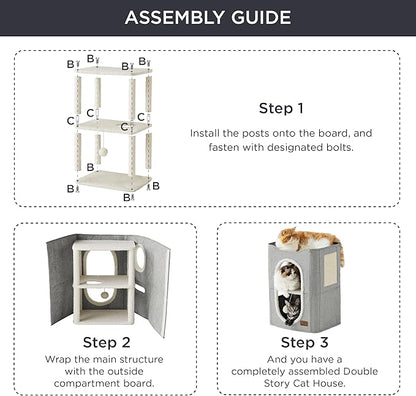 ASSEMBLY GUIDE

B B B B
C C C C
B
B B B

Step 1

Install the posts onto the board, and fasten with designated bolts.

Step 2

Wrap the main structure with the outside compartment board.

Step 3

And you have a completely assembled Double Story Cat House.