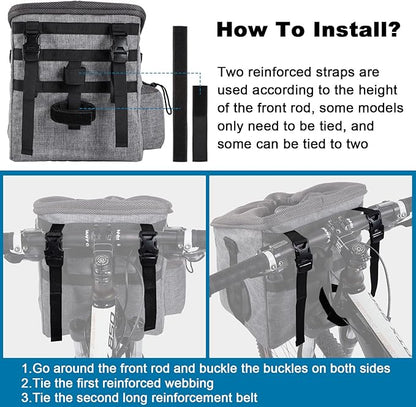 How To Install?

Two reinforced straps are used according to the height of the front rod, some models only need to be tied, and some can be tied to two

1.Go around the front rod and buckle the buckles on both sides
2.Tie the first reinforced webbing
3.Tie the second long reinforcement belt