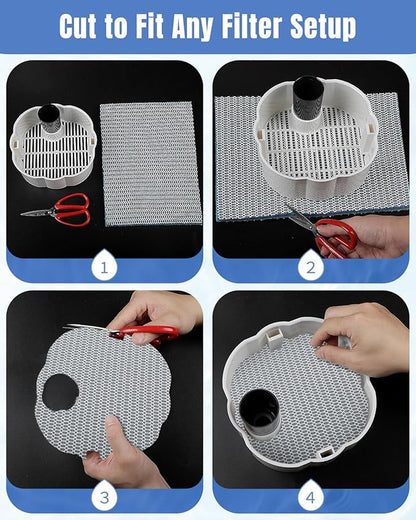 Cut to Fit Any Filter Setup

1

2

3

4