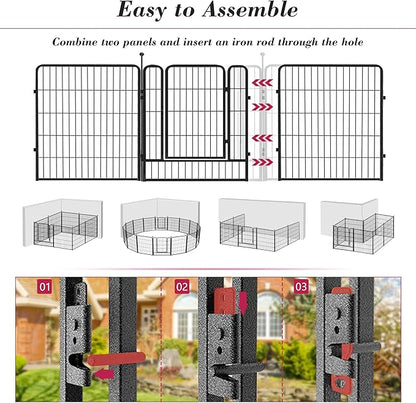 Easy to Assemble

Combine two panels and insert an iron rod through the hole

01

02

03