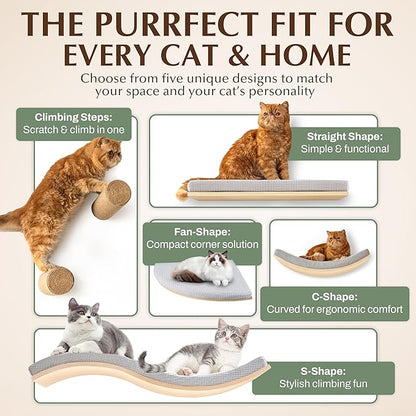 THE PURRFECT FIT FOR EVERY CAT & HOME

Choose from five unique designs to match your space and your cat's personality

Climbing Steps:
Scratch & climb in one

Straight Shape:
Simple & functional

Fan-Shape:
Compact corner solution

C-Shape:
Curved for ergonomic comfort

S-Shape:
Stylish climbing fun