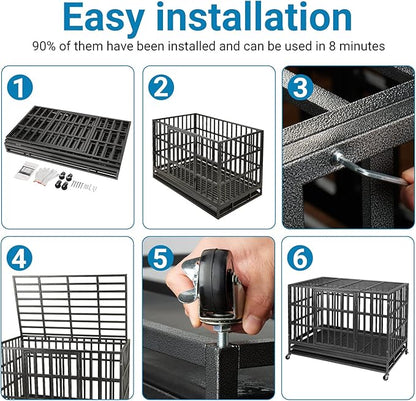 Easy installation

90% of them have been installed and can be used in 8 minutes

1

2

3

4

5

6