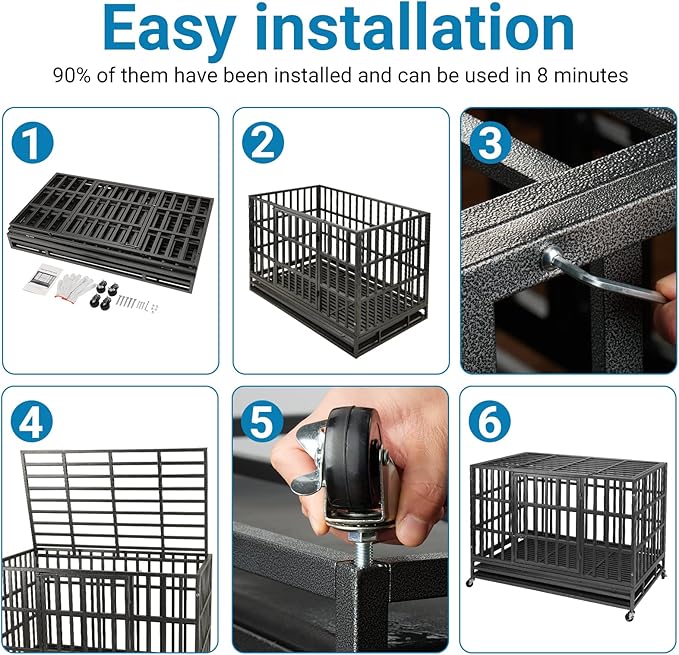 Easy installation
90% of them have been installed and can be used in 8 minutes

1

2

3

4

5

6