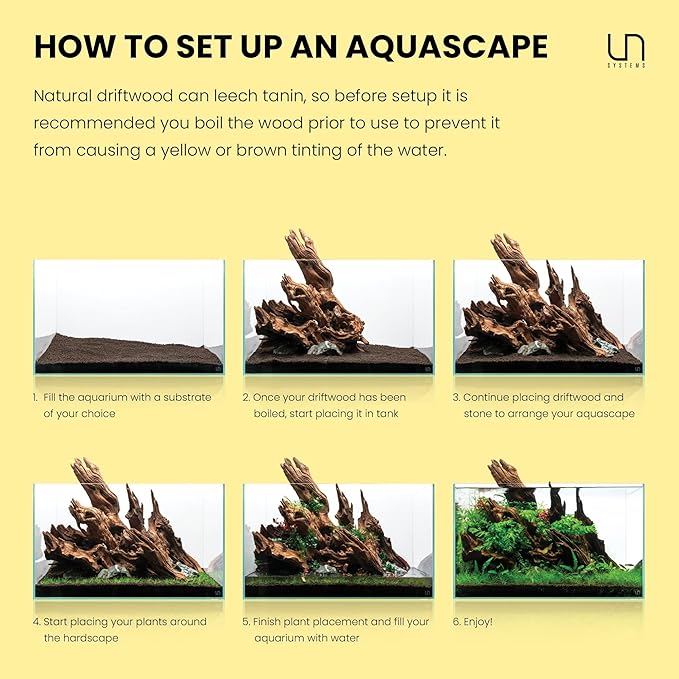 HOW TO SET UP AN AQUASCAPE

UN SYSTEMS

Natural driftwood can leech tanin, so before setup it is recommended you boil the wood prior to use to prevent it from causing a yellow or brown tinting of the water.

1. Fill the aquarium with a substrate of your choice

2. Once your driftwood has been boiled, start placing it in tank

3. Continue placing driftwood and stone to arrange your aquascape

4. Start placing your plants around the hardscape

5. Finish plant placement and fill your aquarium with water

6. Enjoy!